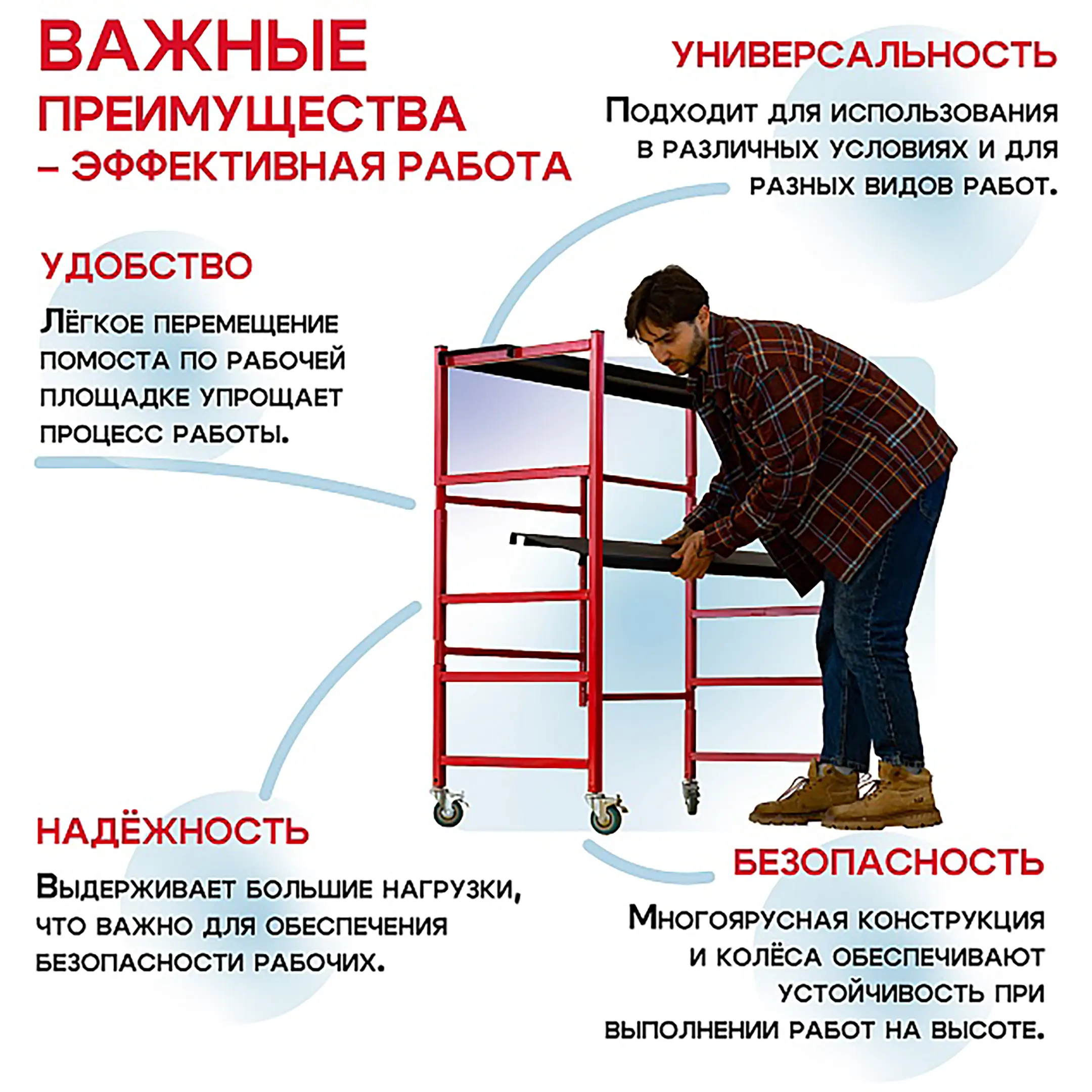 ВАЖНЫЕ ПРЕИМУЩЕСТВА – ЭФФЕКТИВНАЯ РАБОТА

УНИВЕРСАЛЬНОСТЬ

Подходит для использования в различных условиях и для разных видов работ.

УДОБСТВО

Лёгкое перемещение помоста по рабочей площадке упрощает процесс работы.

НАДЁЖНОСТЬ

Выдерживает большие нагрузки, что важно для обеспечения безопасности рабочих.

БЕЗОПАСНОСТЬ

Многоярусная конструкция и колёса обеспечивают устойчивость при выполнении работ на высоте.